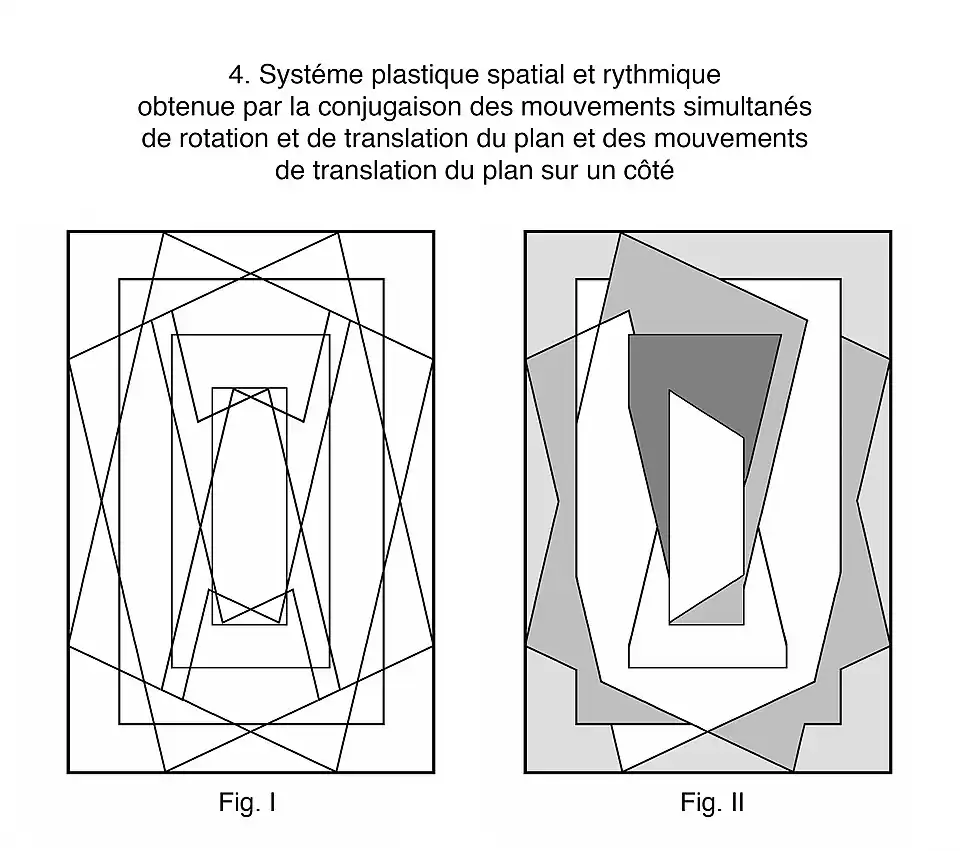 4. Systéme plastique spatial et rythmique obtenue par la conjugaison des mouvements simultanés de rotation et de translation du plan et des mouvements de translation du plan sur un côté

Fig. I

Fig. II