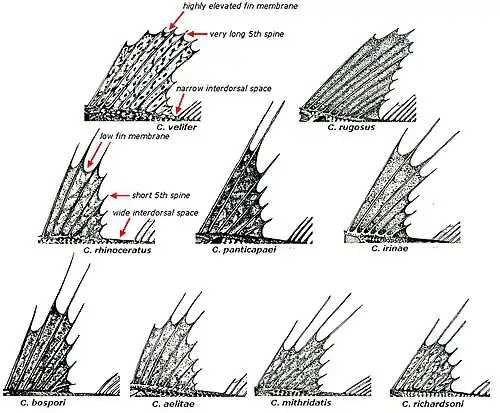 highly elevated fin membrane
very long 5th spine
narrow interdorsal space
C. velifer
C. rugosus
low fin membrane
short 5th spine
wide interdorsal space
C. rhinoceratus
C. panticapaei
C. irinae
C. bospori
C. aelitae
C. mithridatis
C. richardsoni